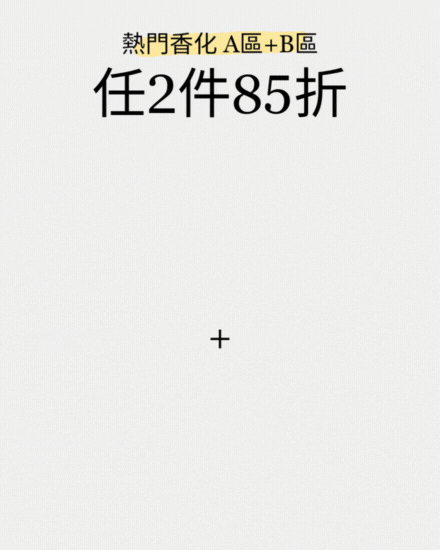 熱門香化 A區+B區
任2件85折

+