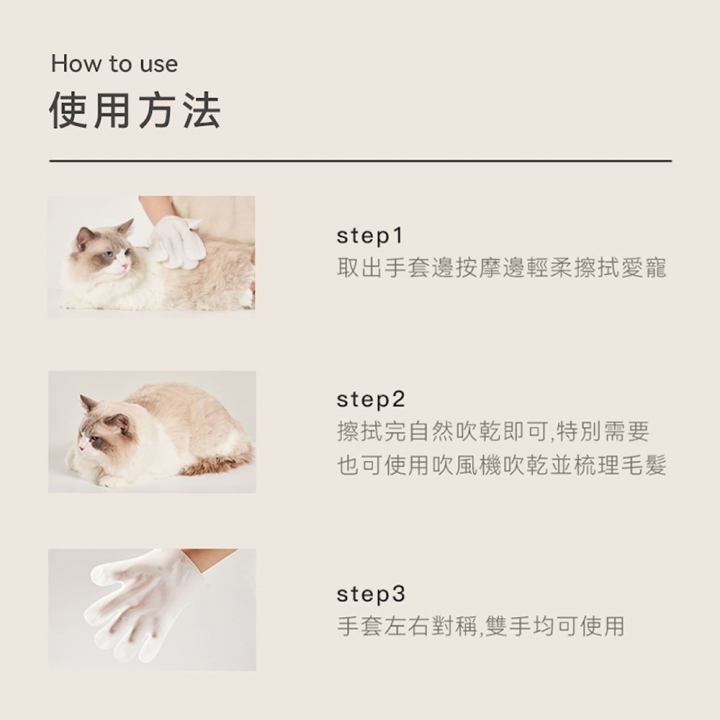 How to use
使用方法

step1
取出手套邊按摩邊輕柔擦拭愛寵

step2
擦拭完自然吹乾即可,特別需要
也可使用吹風機吹乾並梳理毛髮

step3
手套左右對稱,雙手均可使用