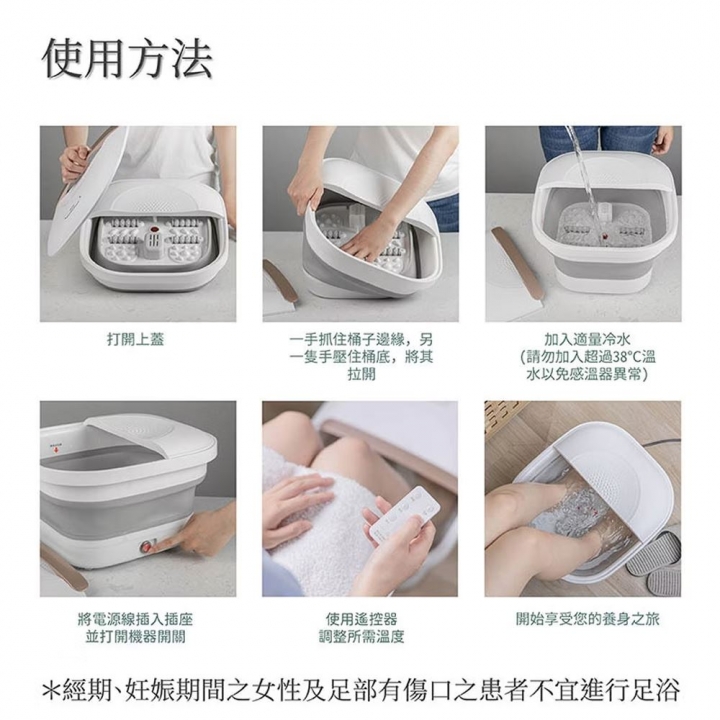 使用方法

打開上蓋

一手抓住桶子邊緣，另一隻手壓住桶底，將其拉開

加入適量冷水
(請勿加入超過38°C溫水以免感溫器異常)

將電源線插入插座
並打開機器開關

使用遙控器
調整所需溫度

開始享受您的養身之旅

＊經期、妊娠期間之女性及足部有傷口之患者不宜進行足浴