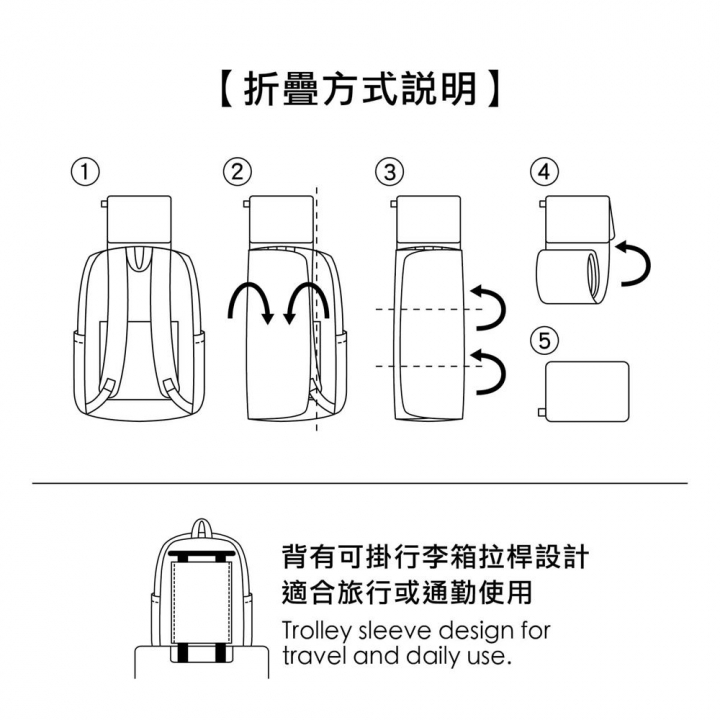 【折疊方式説明】

①

②

③

④

⑤

背有可掛行李箱拉桿設計
適合旅行或通勤使用
Trolley sleeve design for travel and daily use.