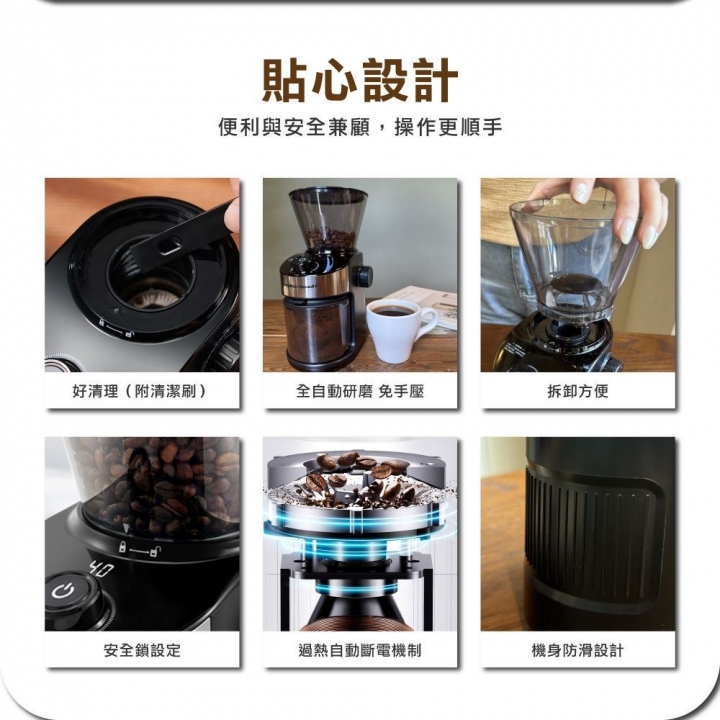 貼心設計

便利與安全兼顧，操作更順手

好清理（附清潔刷）

全自動研磨 免手壓

拆卸方便

40

安全鎖設定

過熱自動斷電機制

機身防滑設計