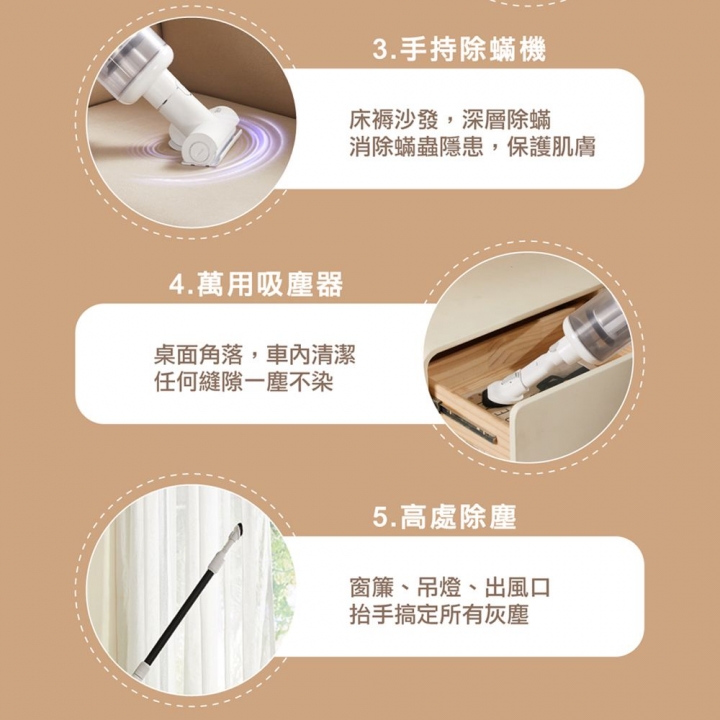 3.手持除蟎機

床褥沙發，深層除蟎
消除蟎蟲隱患，保護肌膚

4.萬用吸塵器

桌面角落，車內清潔
任何縫隙一塵不染

5.高處除塵

窗簾、吊燈、出風口
抬手搞定所有灰塵