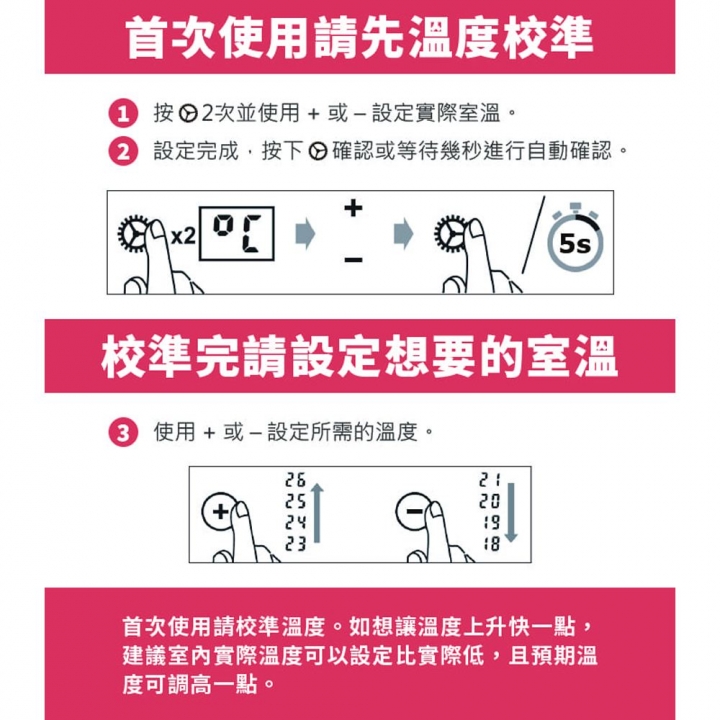 首次使用請先溫度校準

1 按 2次並使用 + 或 – 設定實際室溫。
2 設定完成，按下 確認或等待幾秒進行自動確認。

x2 °C + – 5s

校準完請設定想要的室溫

3 使用 + 或 – 設定所需的溫度。

+ 26 25 24 23 – 21 20 19 18

首次使用請校準溫度。如想讓溫度上升快一點，建議室內實際溫度可以設定比實際低，且預期溫度可調高一點。